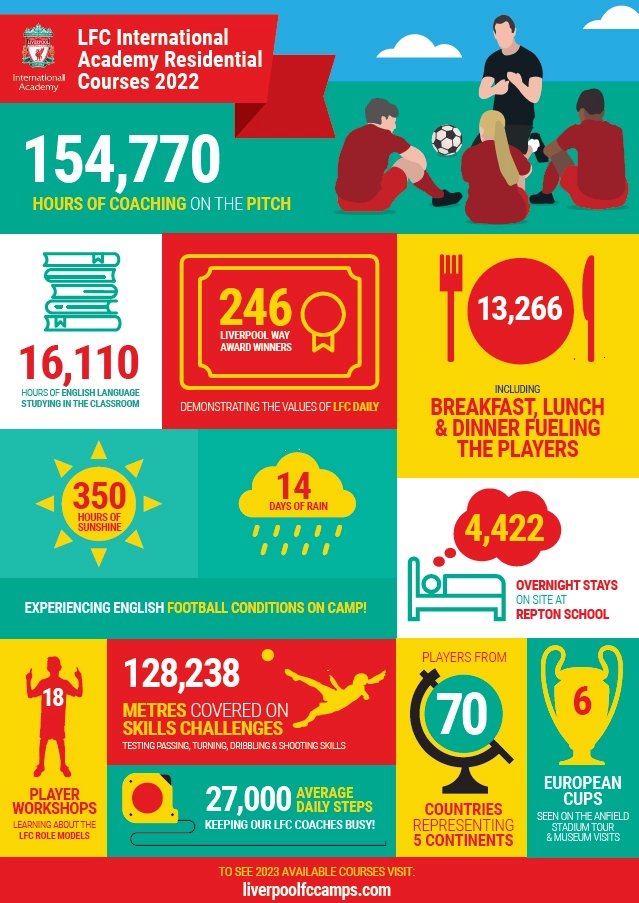 LIVERPOOL
International Academy

LFC International Academy Residential Courses 2022

154,770
HOURS OF COACHING ON THE PITCH

16,110
HOURS OF ENGLISH LANGUAGE STUDYING IN THE CLASSROOM

246
LIVERPOOL WAY AWARD WINNERS

DEMONSTRATING THE VALUES OF LFC DAILY

13,266
INCLUDING
BREAKFAST, LUNCH & DINNER FUELING THE PLAYERS

350
HOURS OF SUNSHINE

14
DAYS OF RAIN

EXPERIENCING ENGLISH FOOTBALL CONDITIONS ON CAMP!

4,422
OVERNIGHT STAYS
ON SITE AT
REPTON SCHOOL

18
PLAYER WORKSHOPS
LEARNING ABOUT THE LFC ROLE MODELS

128,238
METRES COVERED ON SKILLS CHALLENGES
TESTING PASSING, TURNING, DRIBBLING & SHOOTING SKILLS

27,000 AVERAGE DAILY STEPS
KEEPING OUR LFC COACHES BUSY!

PLAYERS FROM
70
COUNTRIES
REPRESENTING
5 CONTINENTS

6
EUROPEAN CUPS
SEEN ON THE ANFIELD STADIUM TOUR & MUSEUM VISITS

TO SEE 2023 AVAILABLE COURSES VISIT:
liverpoolfccamps.com